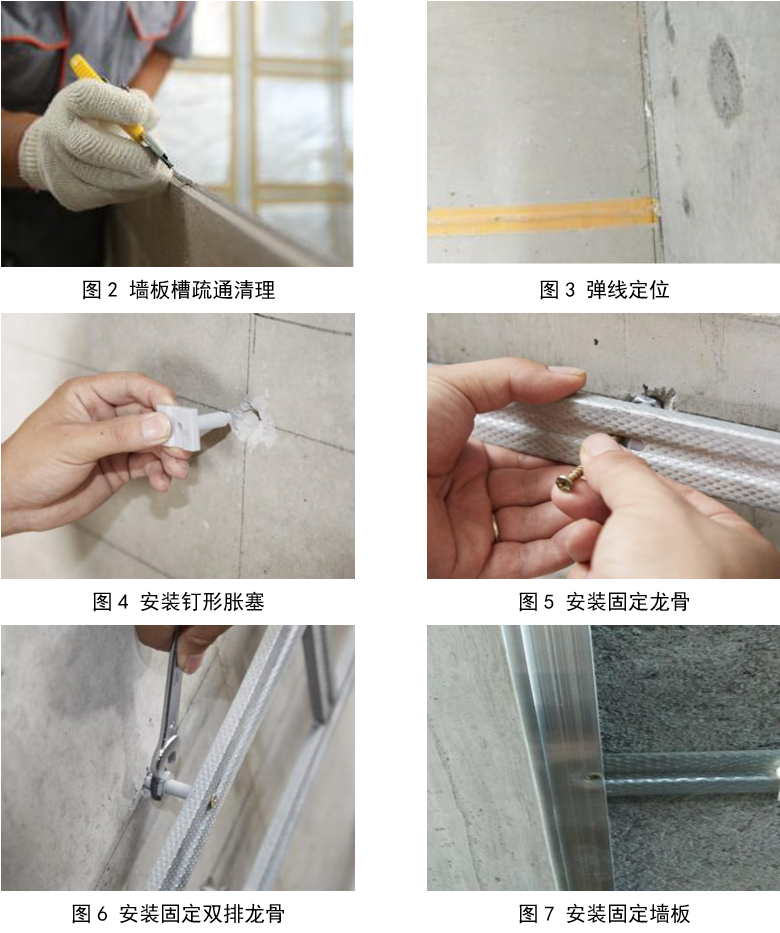 图 2 墙板槽疏通清理

图 3 弹线定位

图 4 安装钉形胀塞

图 5 安装固定龙骨

图 6 安装固定双排龙骨

图 7 安装固定墙板